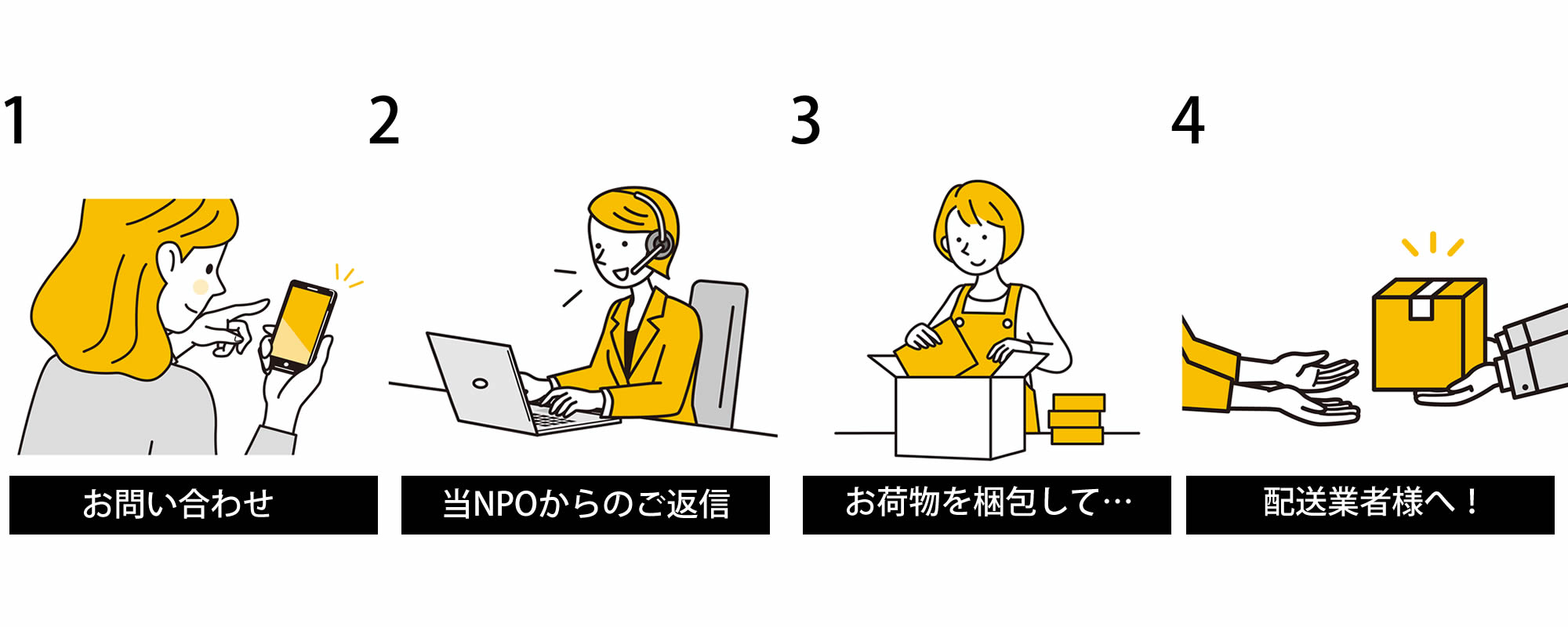 1

お問い合わせ

2

当NPOからのご返信

3

お荷物を梱包して…

4

配送業者様へ！